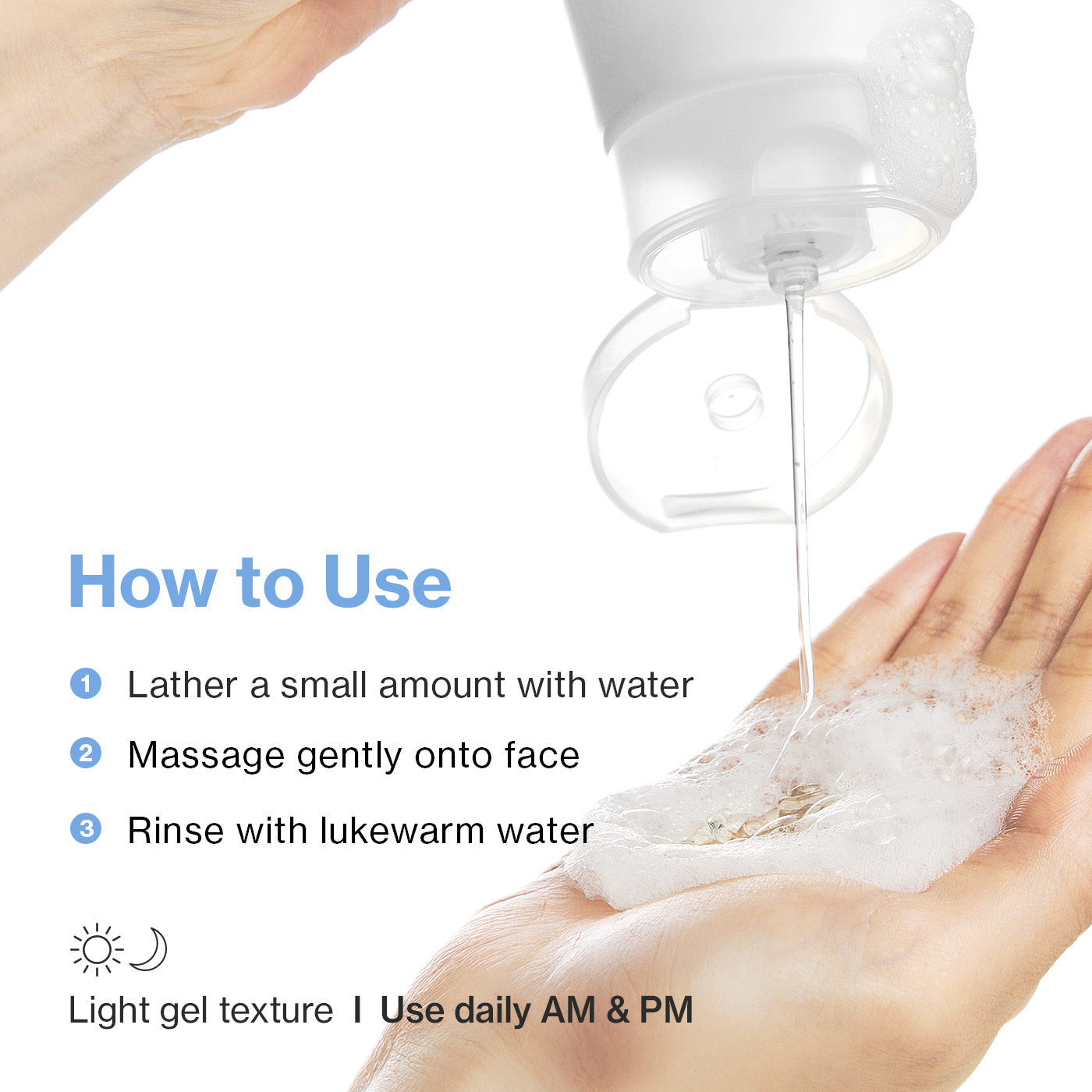 How to Use

1 Lather a small amount with water

2 Massage gently onto face

3 Rinse with lukewarm water

Light gel texture I Use daily AM & PM